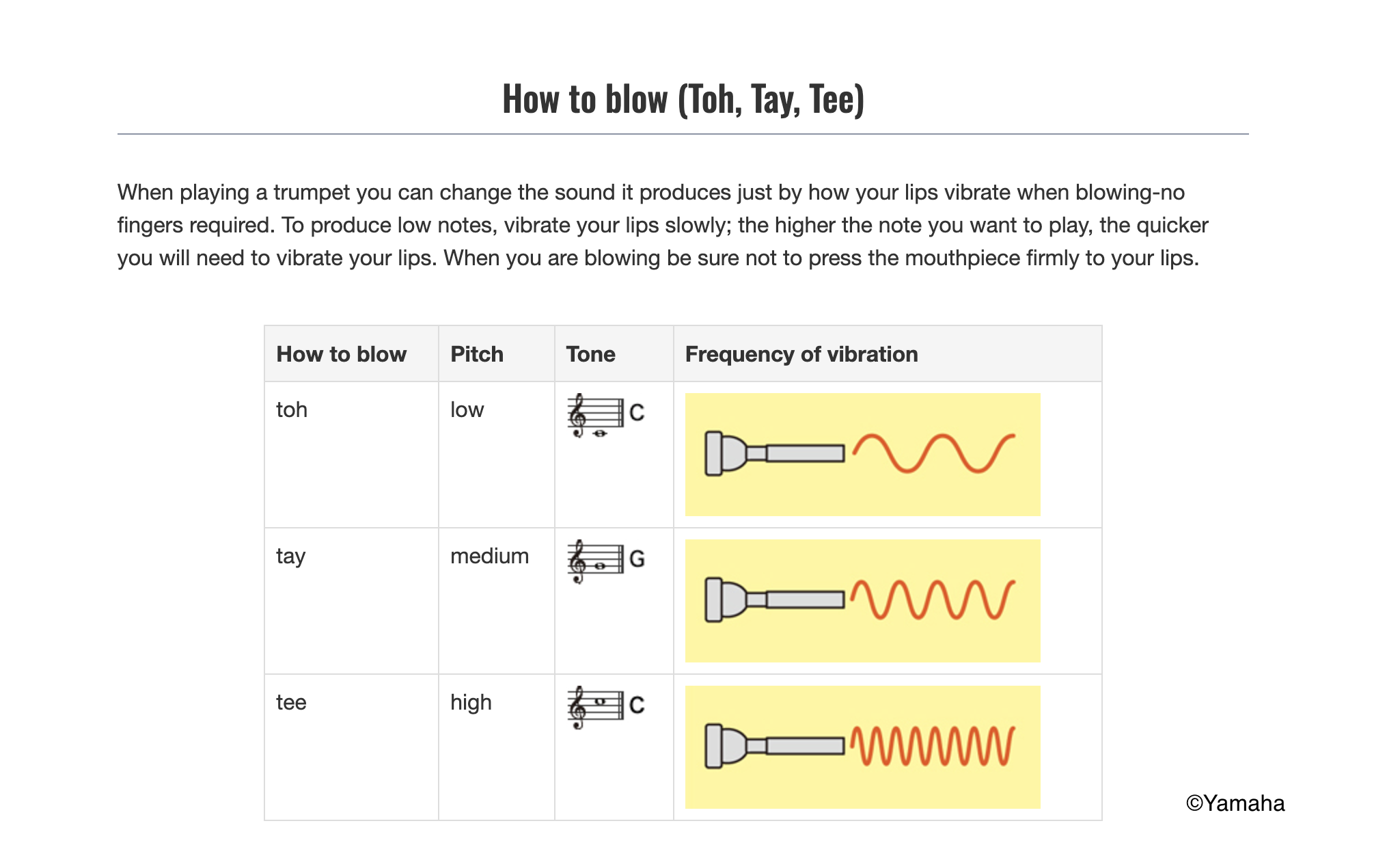 How to blow (Toh, Tay, Tee)

When playing a trumpet you can change the sound it produces just by how your lips vibrate when blowing-no fingers required. To produce low notes, vibrate your lips slowly; the higher the note you want to play, the quicker you will need to vibrate your lips. When you are blowing be sure not to press the mouthpiece firmly to your lips.

| How to blow | Pitch | Tone | Frequency of vibration |
|---|---|---|---|
| toh | low | C | |
| tay | medium | G | |
| tee | high | C | |

©Yamaha