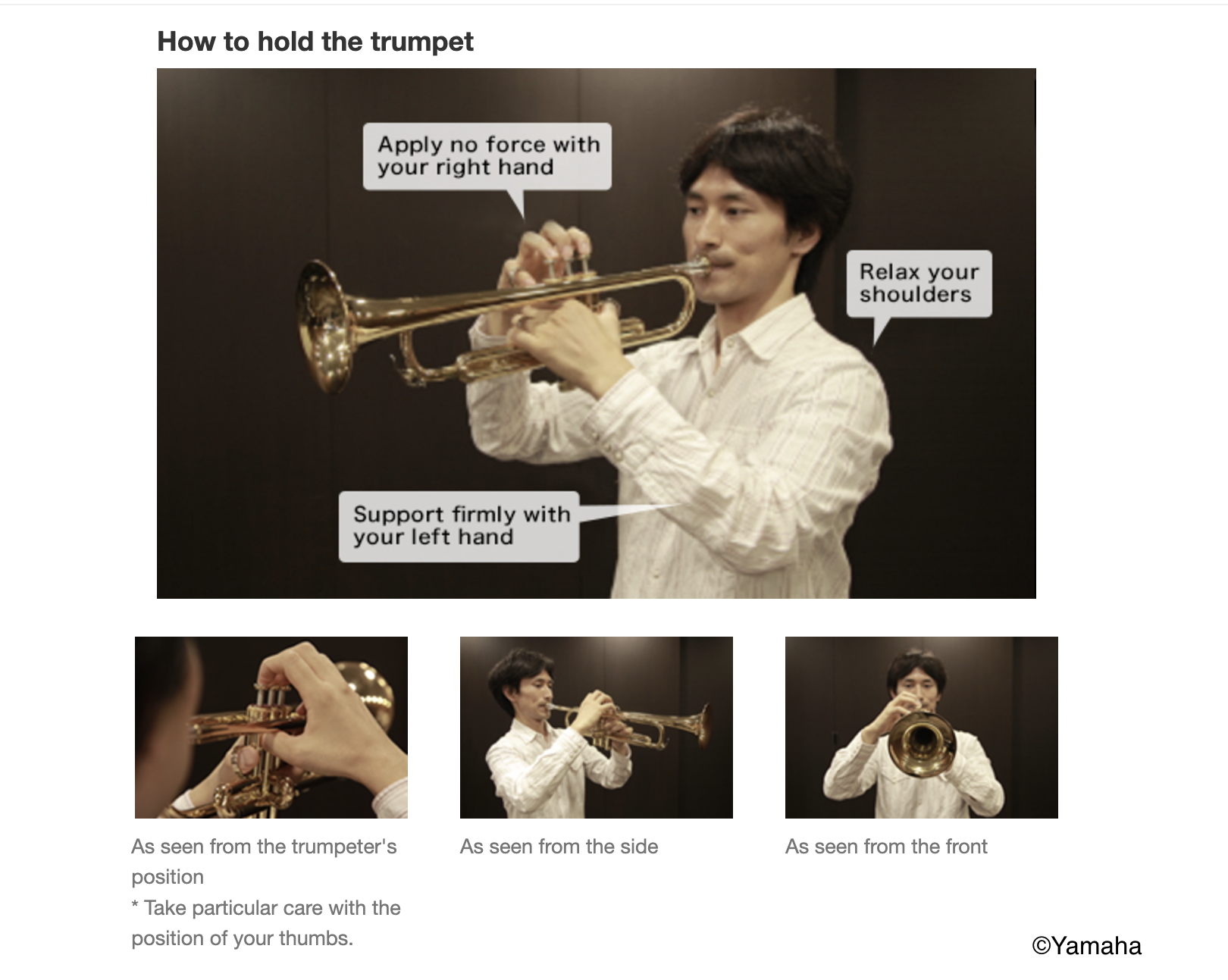 How to hold the trumpet

Apply no force with your right hand

Relax your shoulders

Support firmly with your left hand

As seen from the trumpeter's position
* Take particular care with the position of your thumbs.

As seen from the side

As seen from the front

©Yamaha